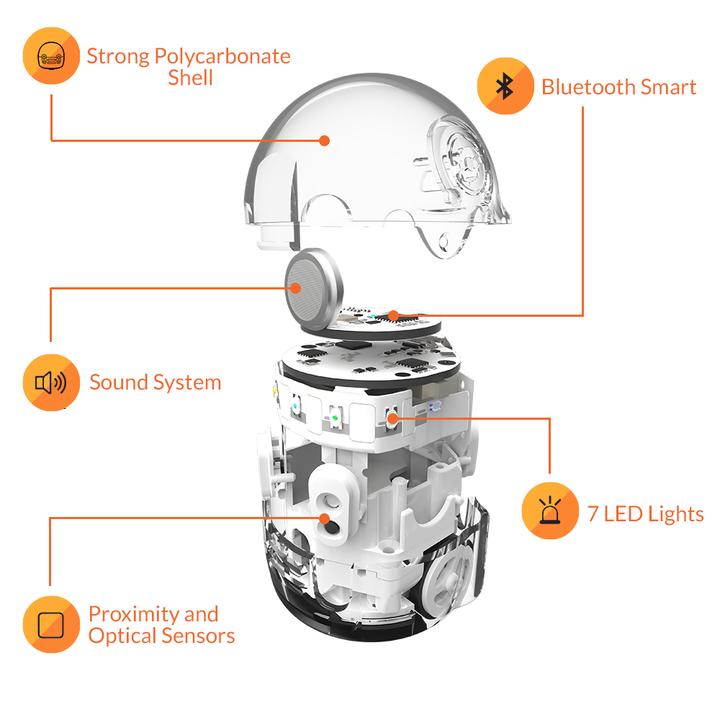 Strong Polycarbonate Shell

Bluetooth Smart

Sound System

7 LED Lights

Proximity and Optical Sensors